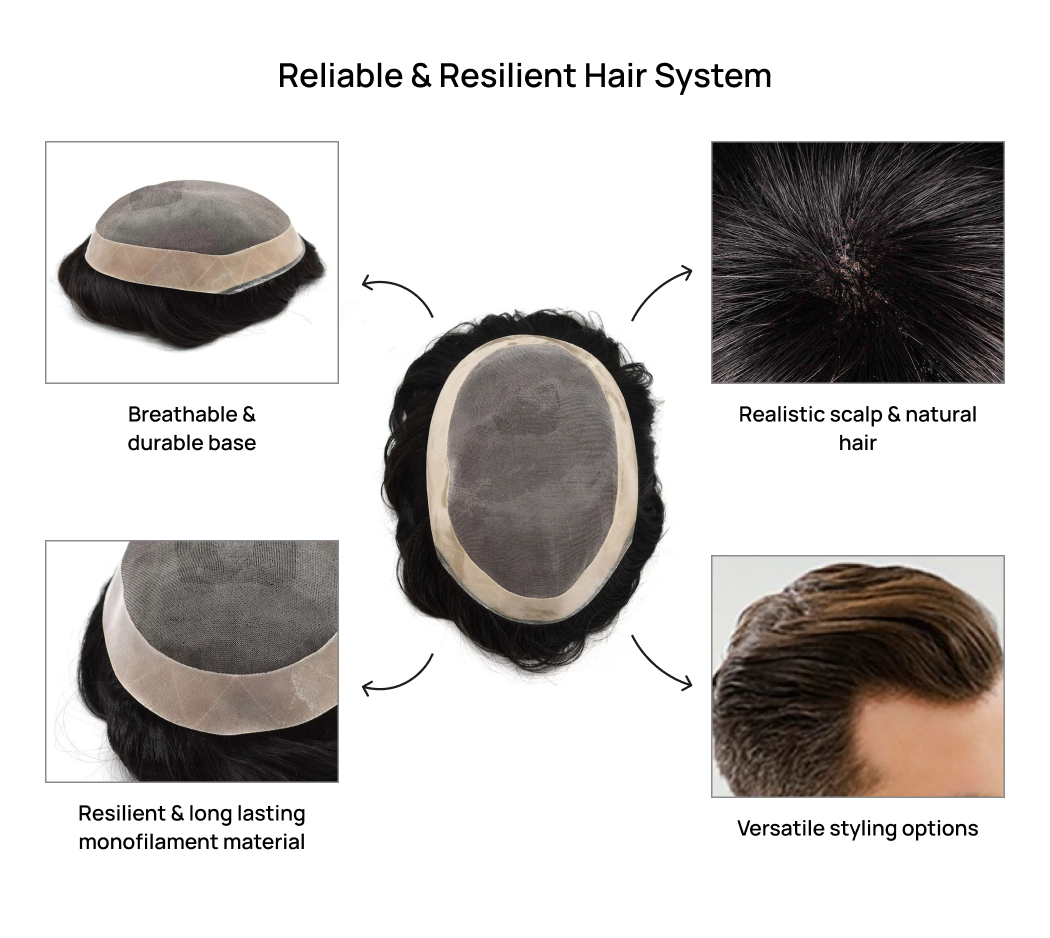 Reliable & Resilient Hair System

Breathable & durable base

Realistic scalp & natural hair

Resilient & long lasting monofilament material

Versatile styling options